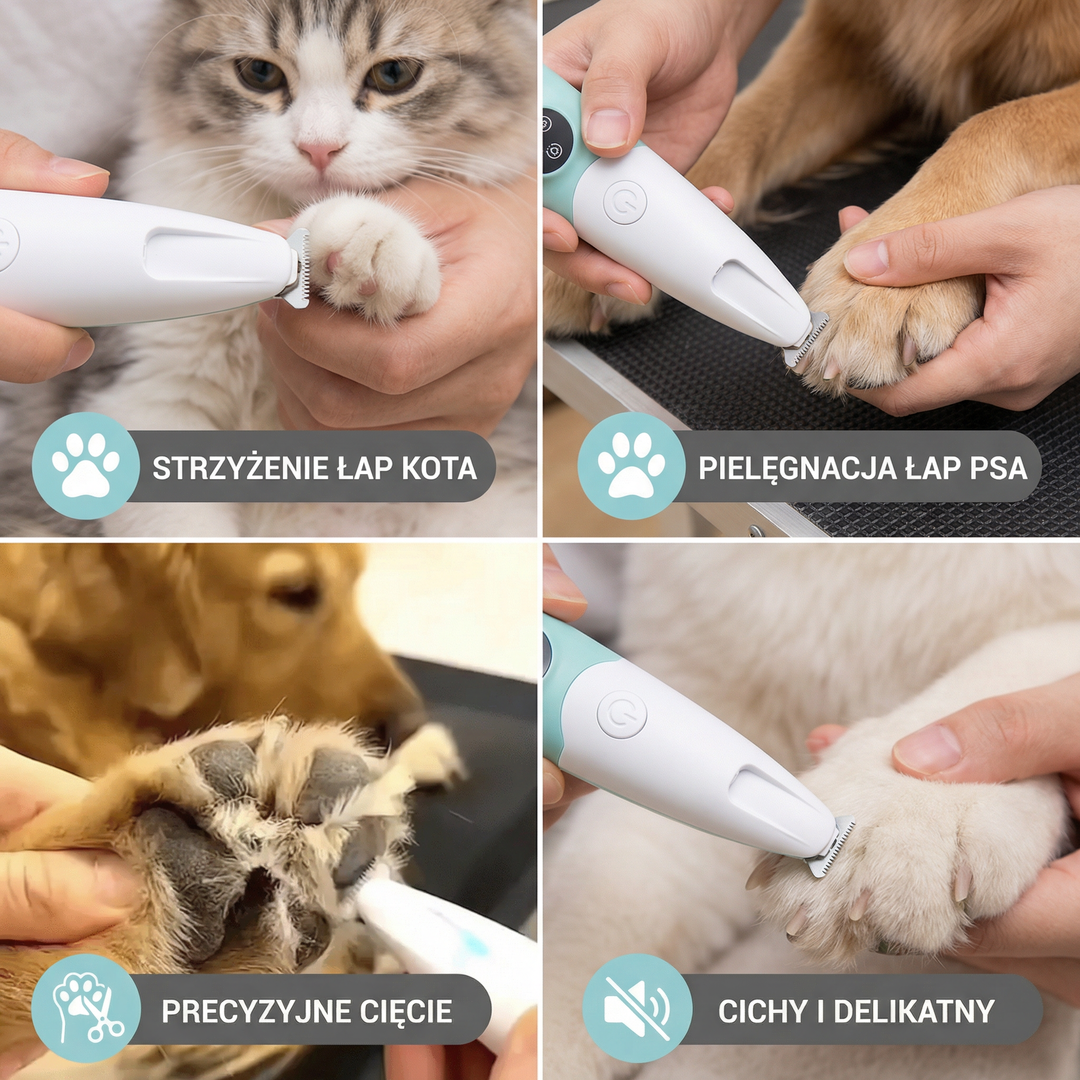 STRZYŻENIE ŁAP KOTA

PIELĘGNACJA ŁAP PSA

PRECYZYJNE CIĘCIE

CICHY I DELIKATNY